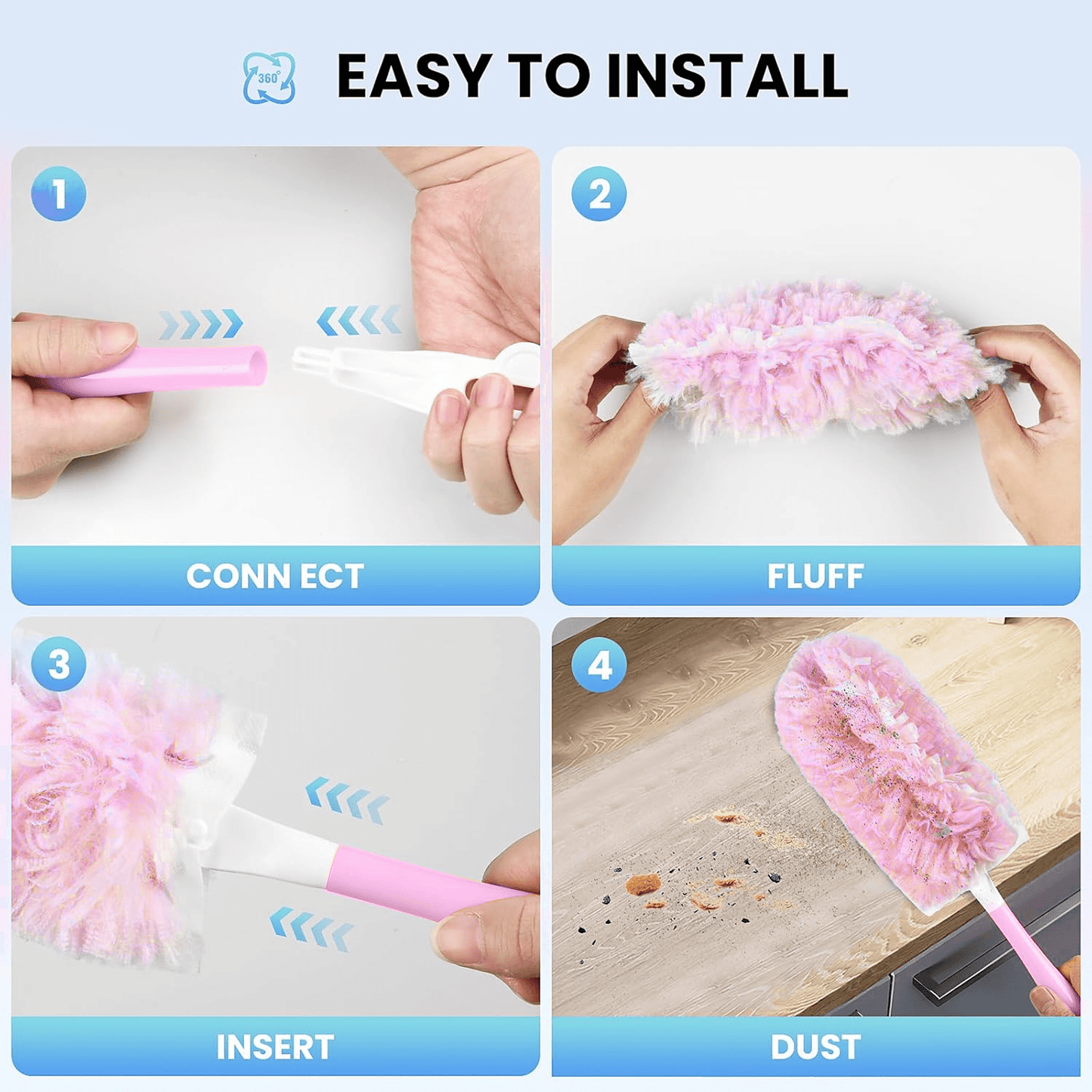 360°

EASY TO INSTALL

1

CONN ECT

2

FLUFF

3

INSERT

4

DUST