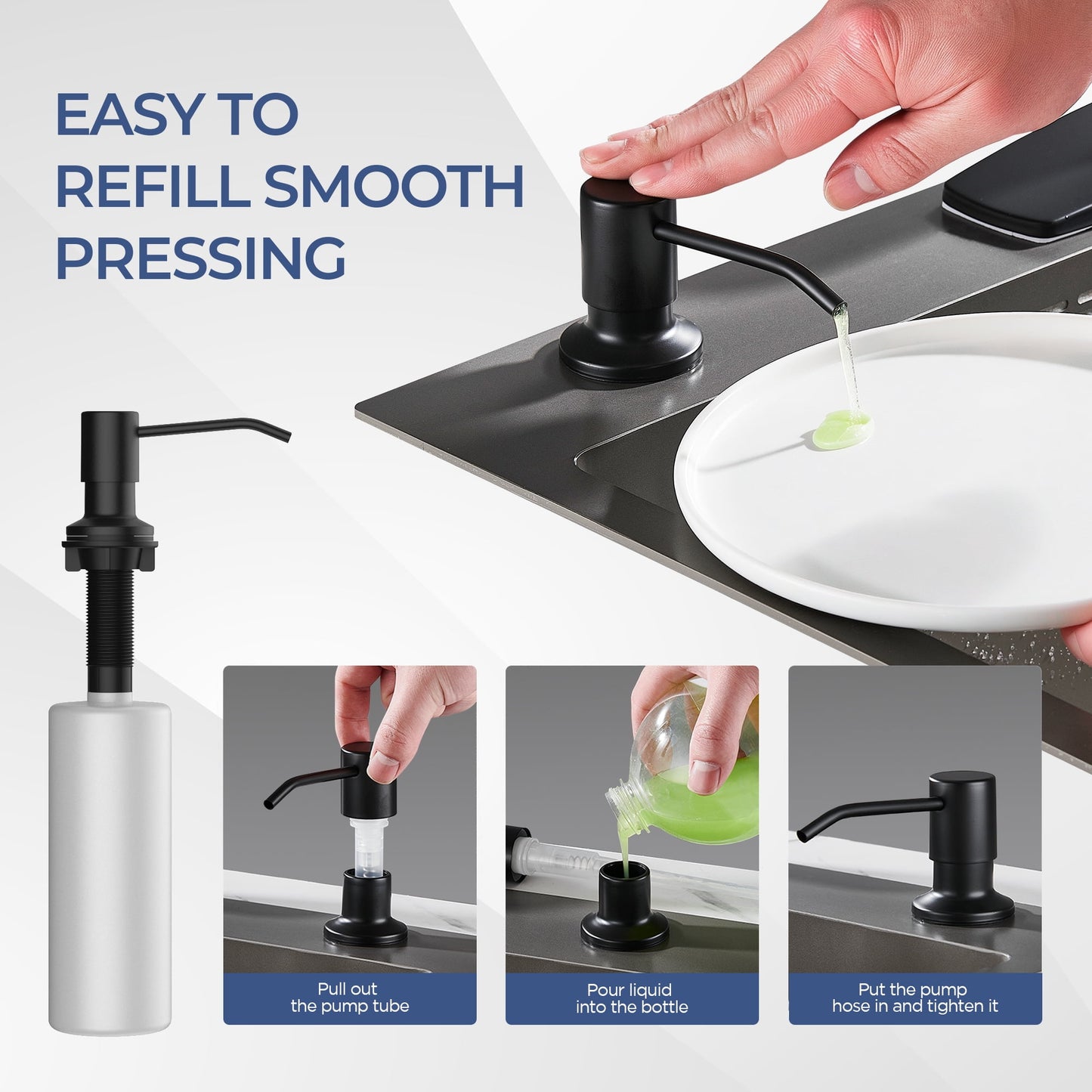 EASY TO REFILL SMOOTH PRESSING

Pull out the pump tube

Pour liquid into the bottle

Put the pump hose in and tighten it