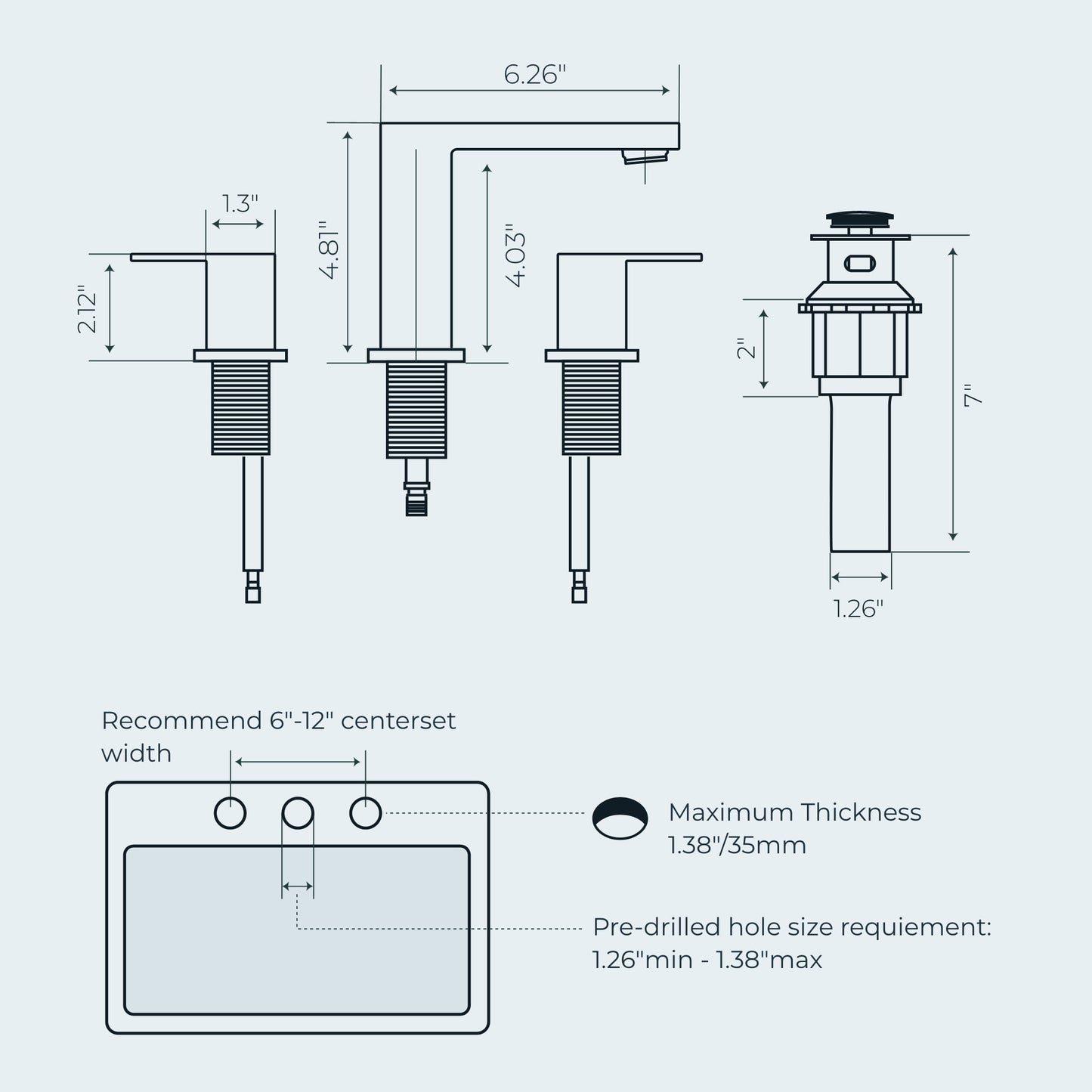 6.26"

1.3"

2.12"

4.81"

4.03"

2"

7"

1.26"

Recommend 6"-12" centerset width

Maximum Thickness 1.38"/35mm

Pre-drilled hole size requiement: 1.26"min - 1.38"max