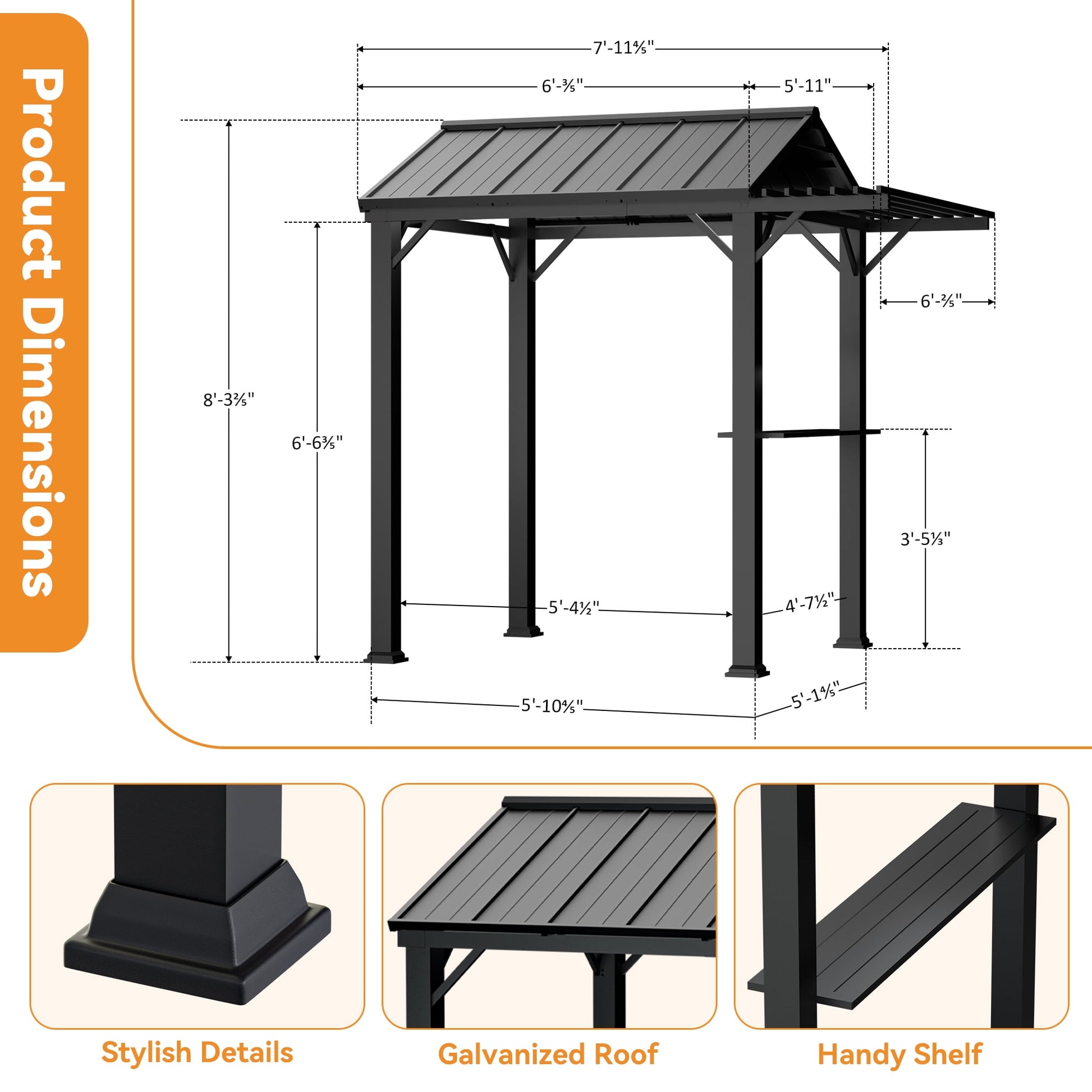 Product Dimensions

7'-11⅘"

6'-⅗"

5'-11"

6'-⅖"

8'-3⅖"

6'-6⅗"

3'-5⅓"

5'-4½"

4'-7½"

5'-10⅘"

5'-1⅘"

Stylish Details

Galvanized Roof

Handy Shelf